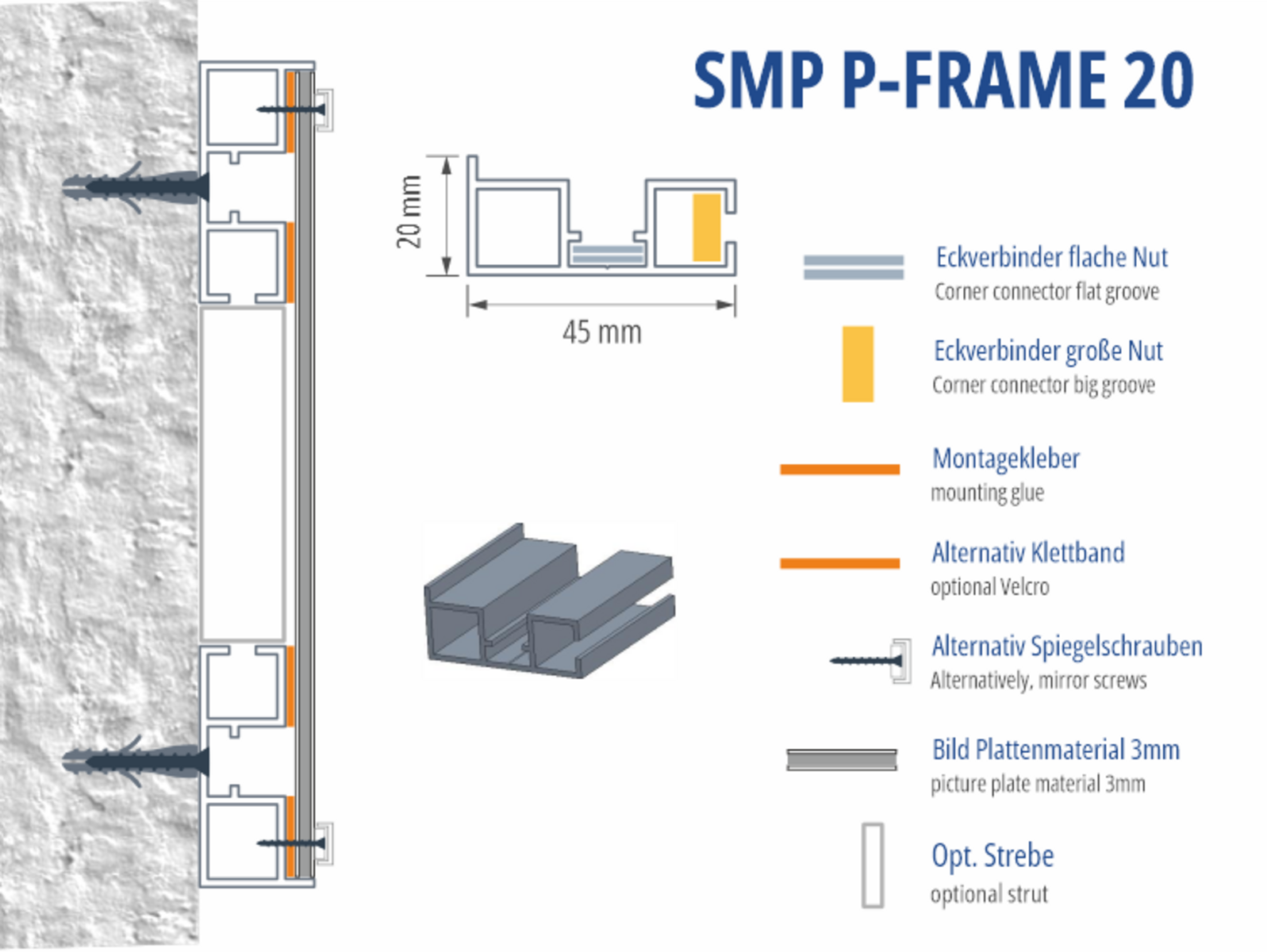 SMP P-FRAME 20

20 mm

45 mm

Eckverbinder flache Nut
Corner connector flat groove

Eckverbinder große Nut
Corner connector big groove

Montagekleber
mounting glue

Alternativ Klettband
optional Velcro

Alternativ Spiegelschrauben
Alternatively, mirror screws

Bild Plattenmaterial 3mm
picture plate material 3mm

Opt. Strebe
optional strut